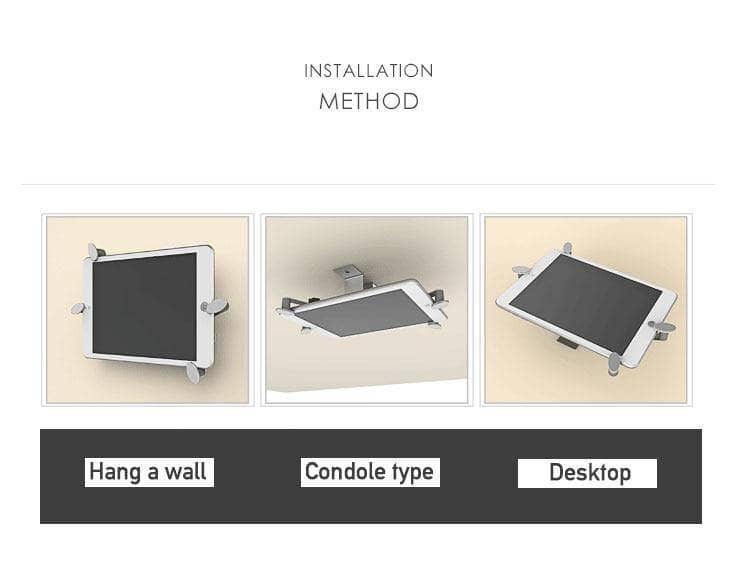 INSTALLATION
METHOD

Hang a wall

Condole type

Desktop