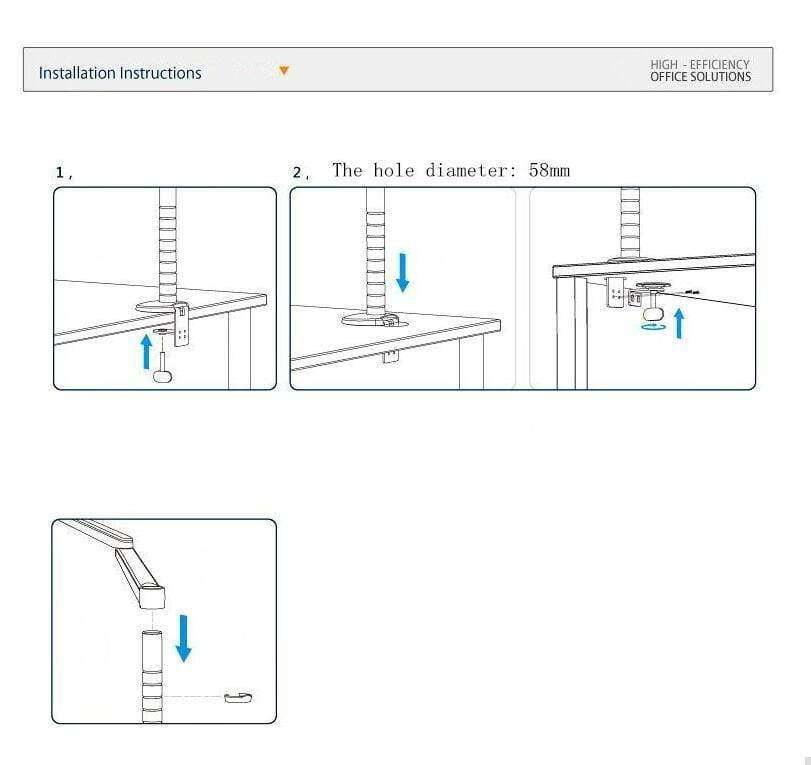 Installation Instructions

HIGH - EFFICIENCY
OFFICE SOLUTIONS

1,

2, The hole diameter: 58mm