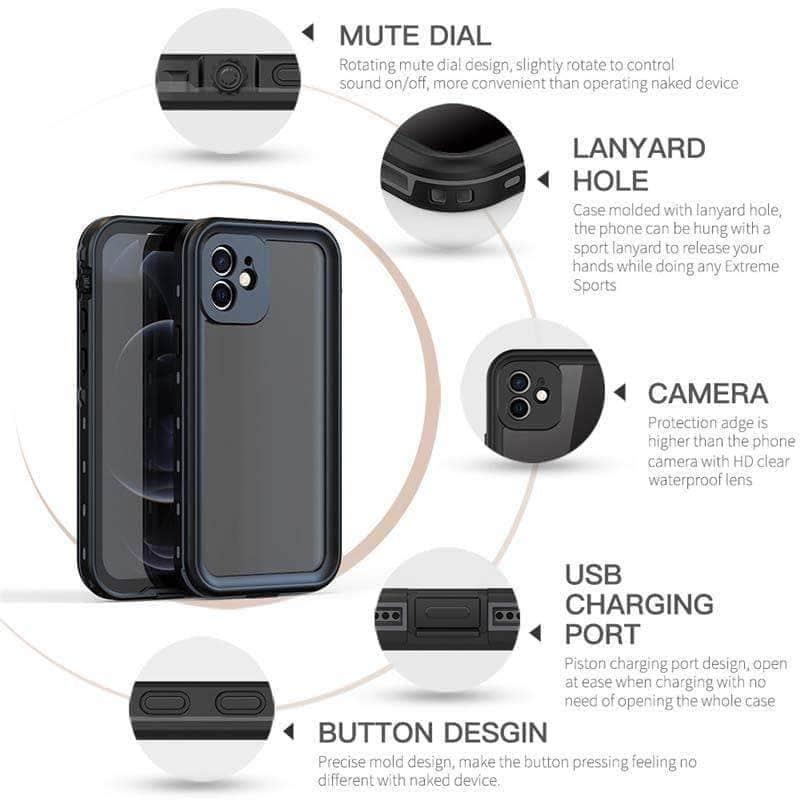 MUTE DIAL
Rotating mute dial design, slightly rotate to control sound on/off, more convenient than operating naked device

LANYARD HOLE
Case molded with lanyard hole, the phone can be hung with a sport lanyard to release your hands while doing any Extreme Sports

CAMERA
Protection adge is higher than the phone camera with HD clear waterproof lens

USB CHARGING PORT
Piston charging port design, open at ease when charging with no need of opening the whole case

BUTTON DESGIN
Precise mold design, make the button pressing feeling no different with naked device.